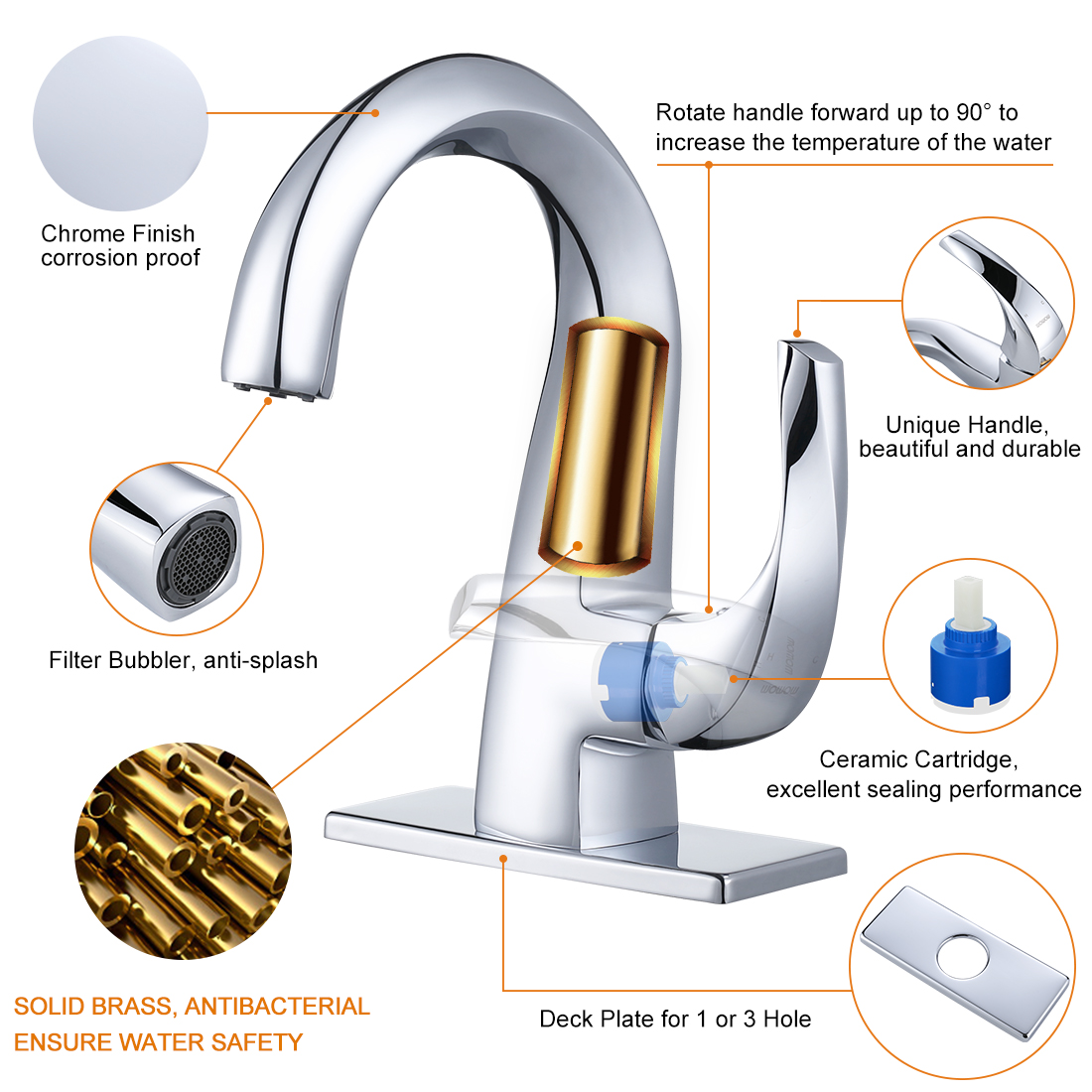 Chrome Finish
corrosion proof

Rotate handle forward up to 90° to increase the temperature of the water

Unique Handle,
beautiful and durable

Filter Bubbler, anti-splash

Ceramic Cartridge,
excellent sealing performance

SOLID BRASS, ANTIBACTERIAL
ENSURE WATER SAFETY

Deck Plate for 1 or 3 Hole