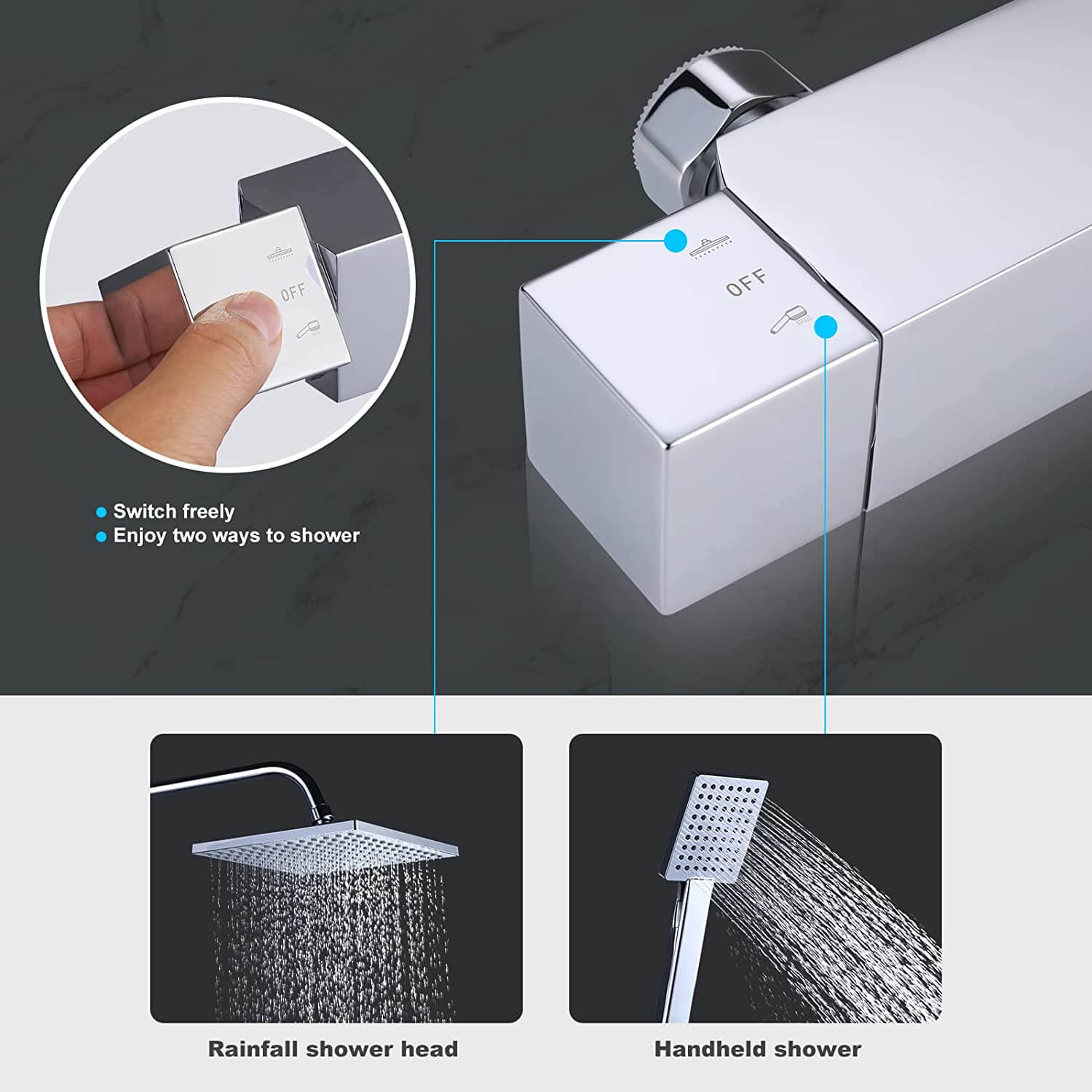 OFF

OFF

Switch freely
Enjoy two ways to shower

Rainfall shower head

Handheld shower