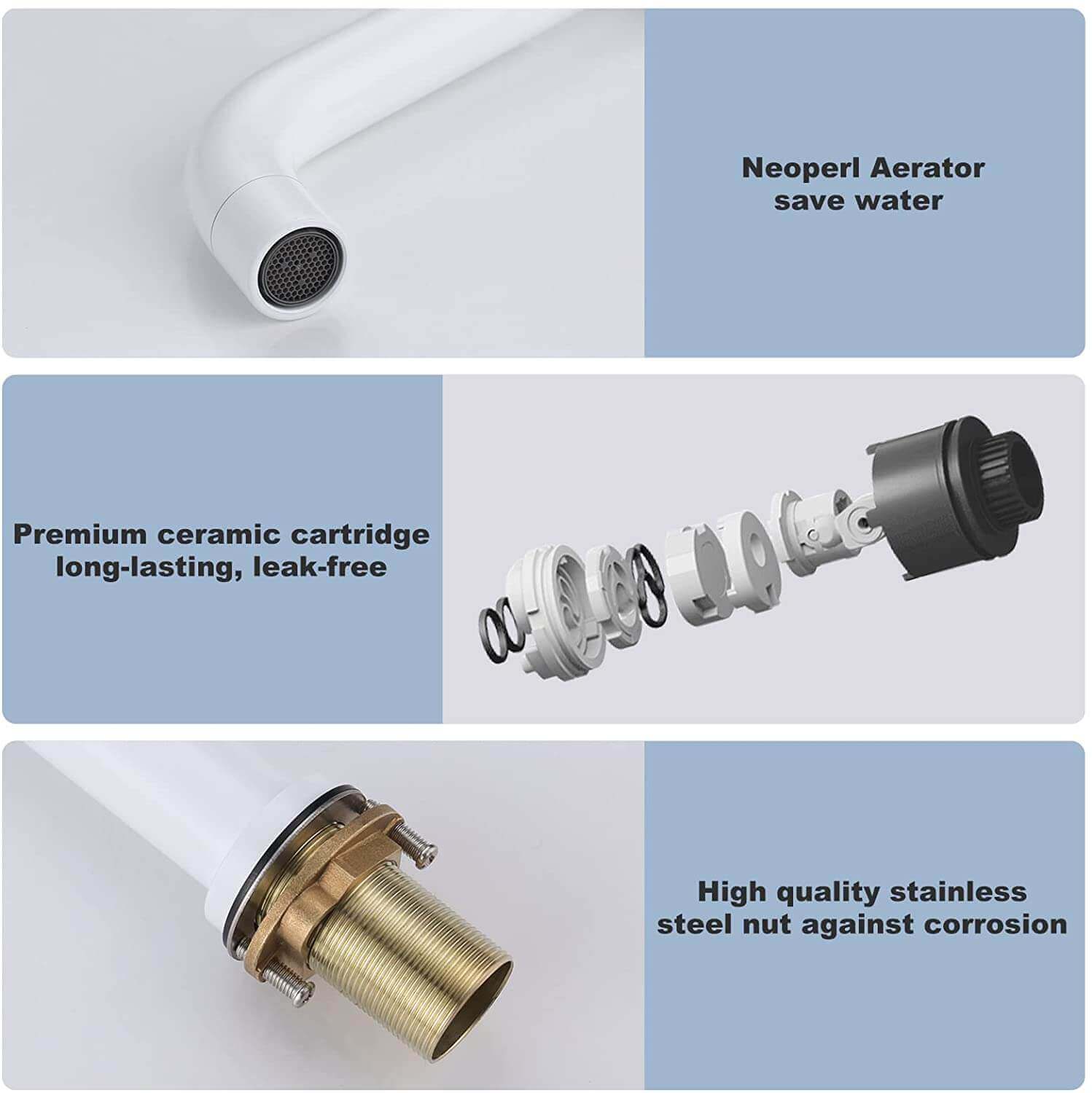 Neoperl Aerator
save water

Premium ceramic cartridge
long-lasting, leak-free

High quality stainless
steel nut against corrosion