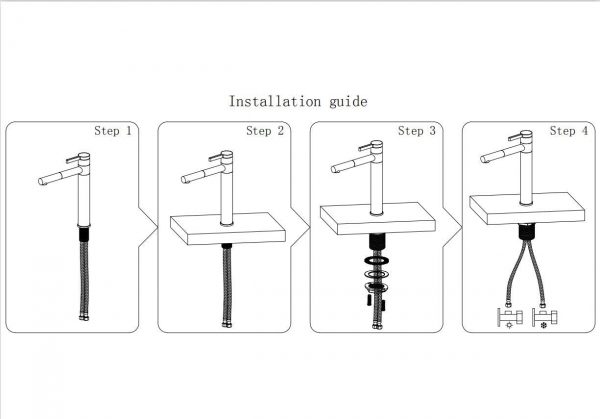 Installation guide

Step 1

Step 2

Step 3

Step 4