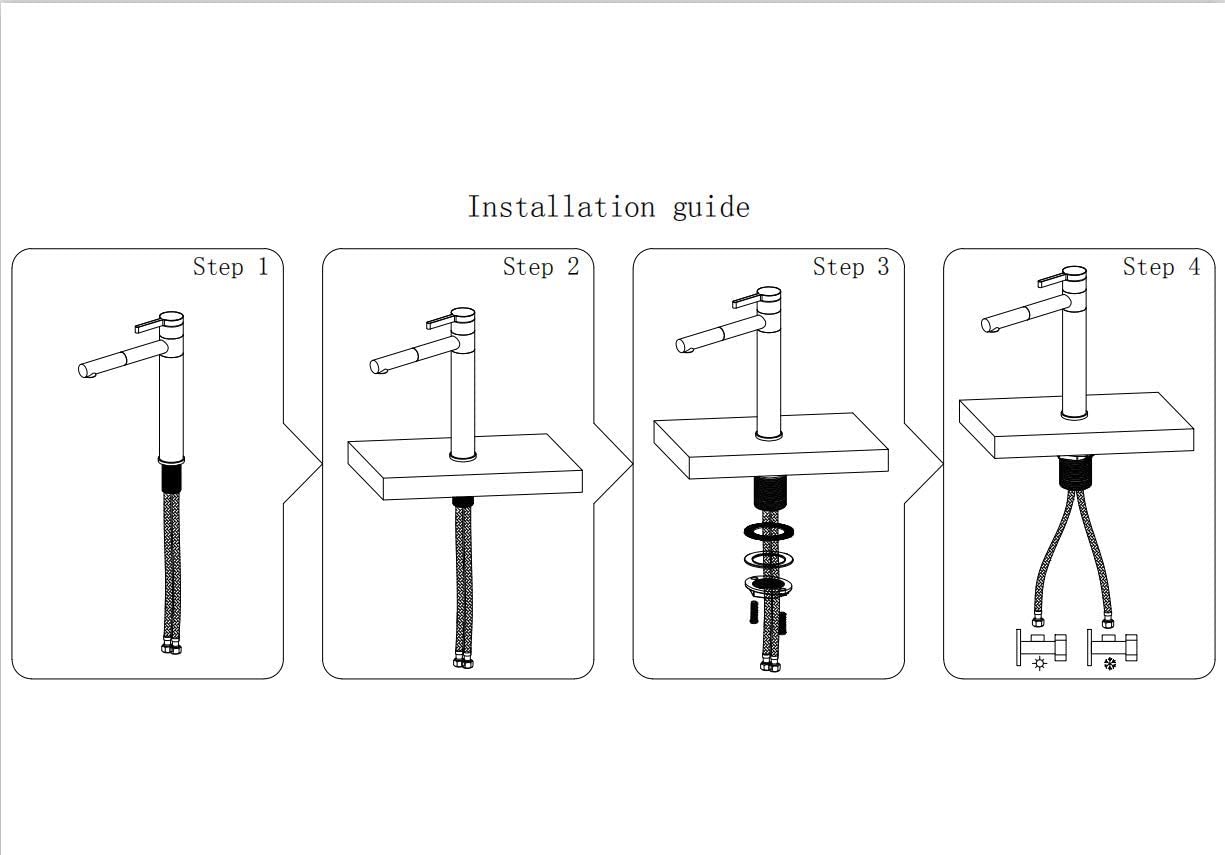 Installation guide

Step 1

Step 2

Step 3

Step 4