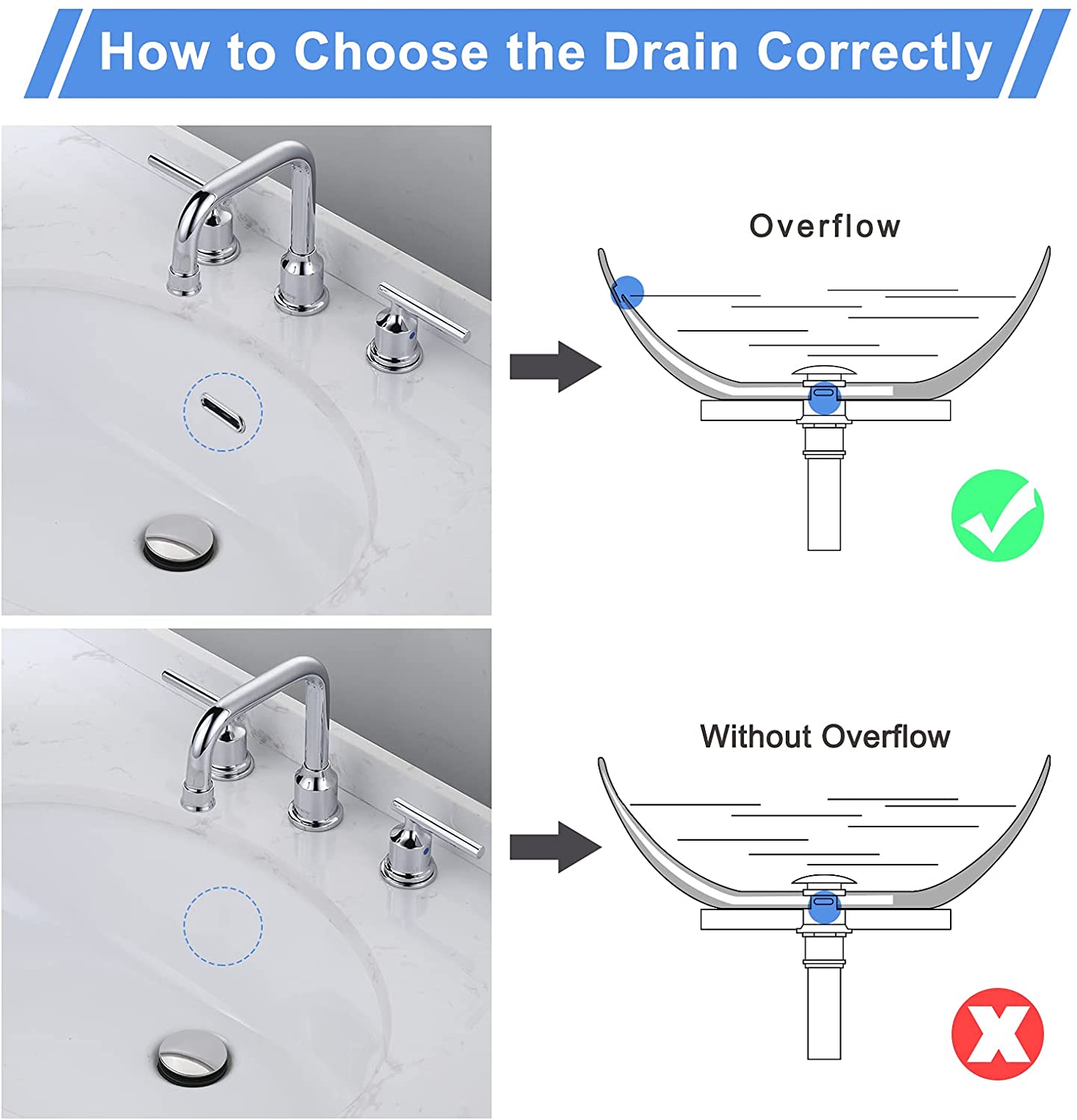 How to Choose the Drain Correctly

Overflow

Without Overflow